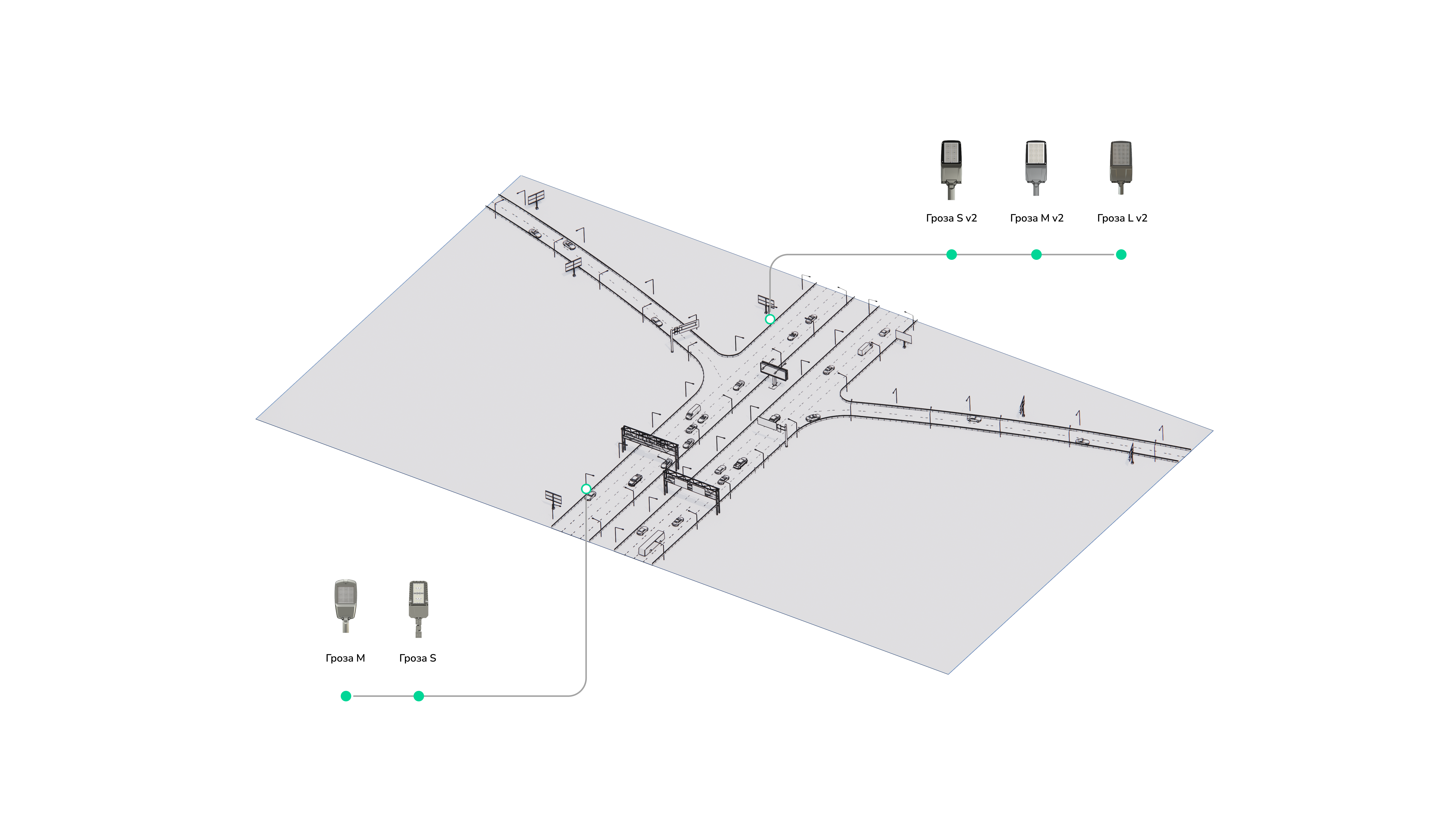 Гроза S v2
Гроза M v2
Гроза L v2

Гроза M
Гроза S